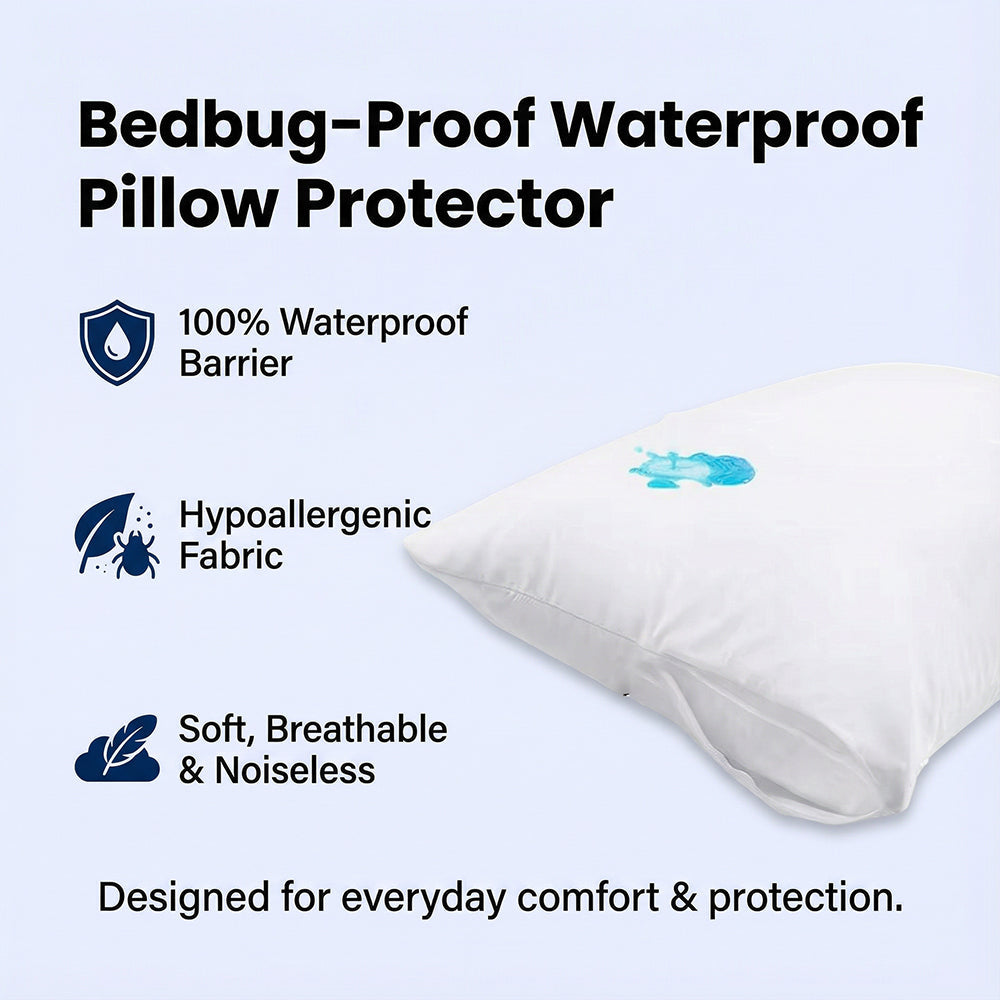 Bedbug-Proof Waterproof Pillow Protector

100% Waterproof
Barrier

Hypoallergenic
Fabric

Soft, Breathable
& Noiseless

Designed for everyday comfort & protection.