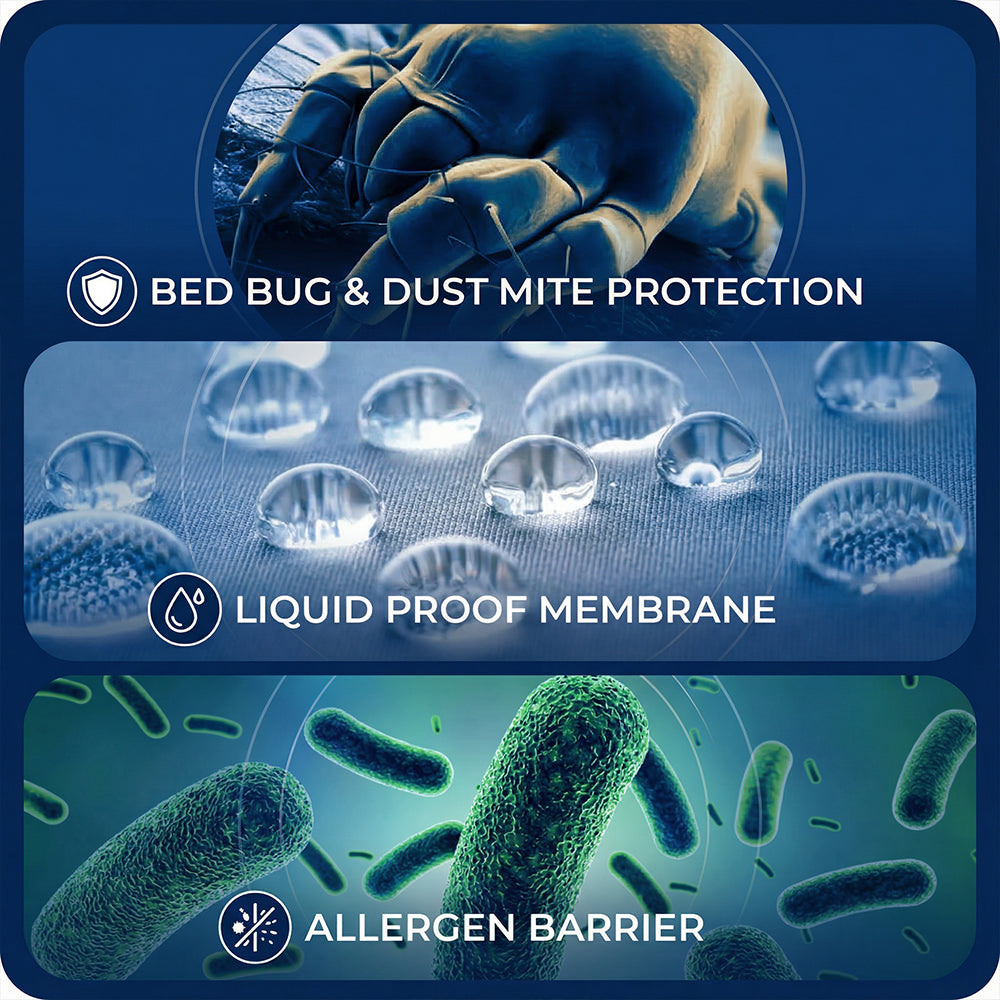 BED BUG & DUST MITE PROTECTION

LIQUID PROOF MEMBRANE

ALLERGEN BARRIER