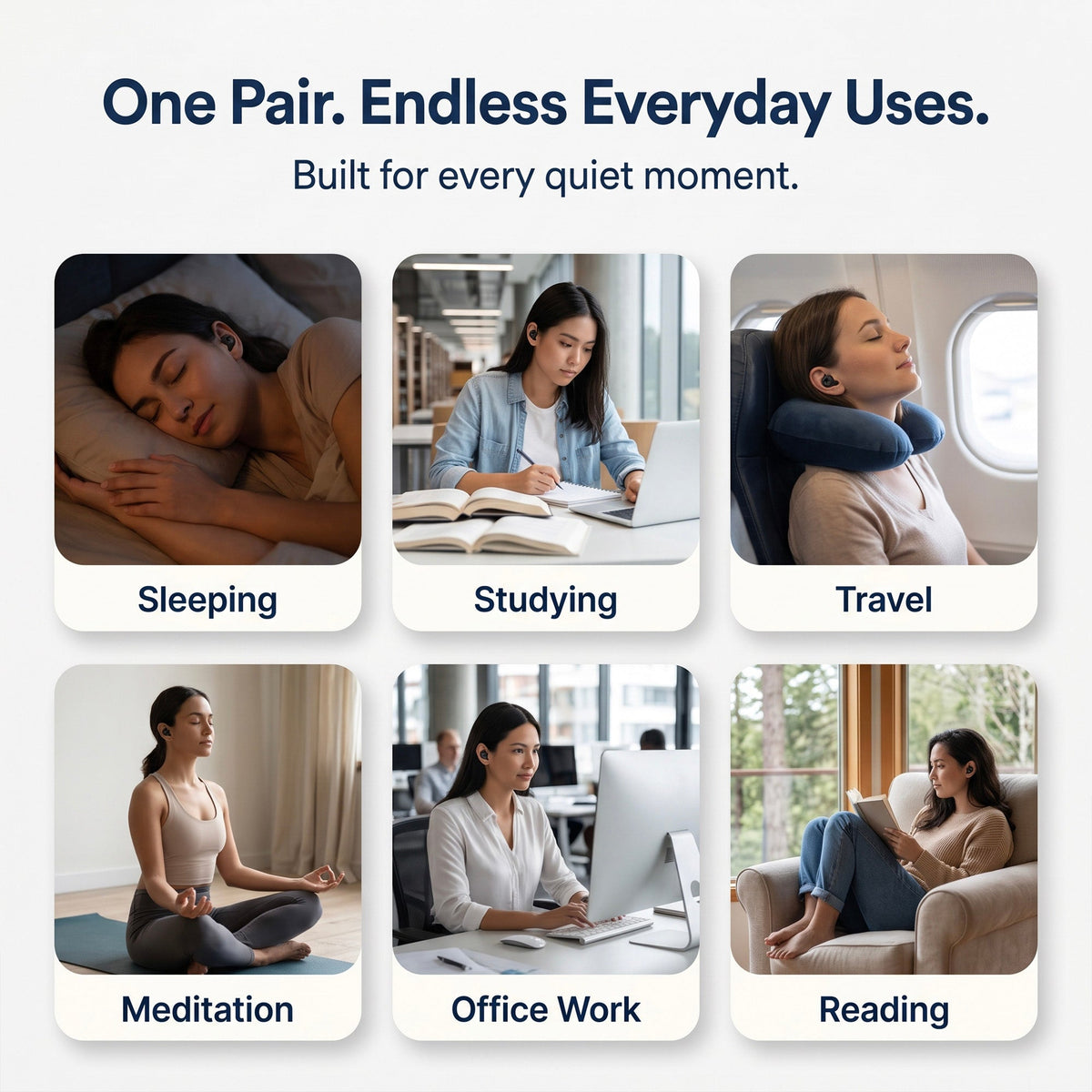 One Pair. Endless Everyday Uses.

Built for every quiet moment.

Sleeping

Studying

Travel

Meditation

Office Work

Reading