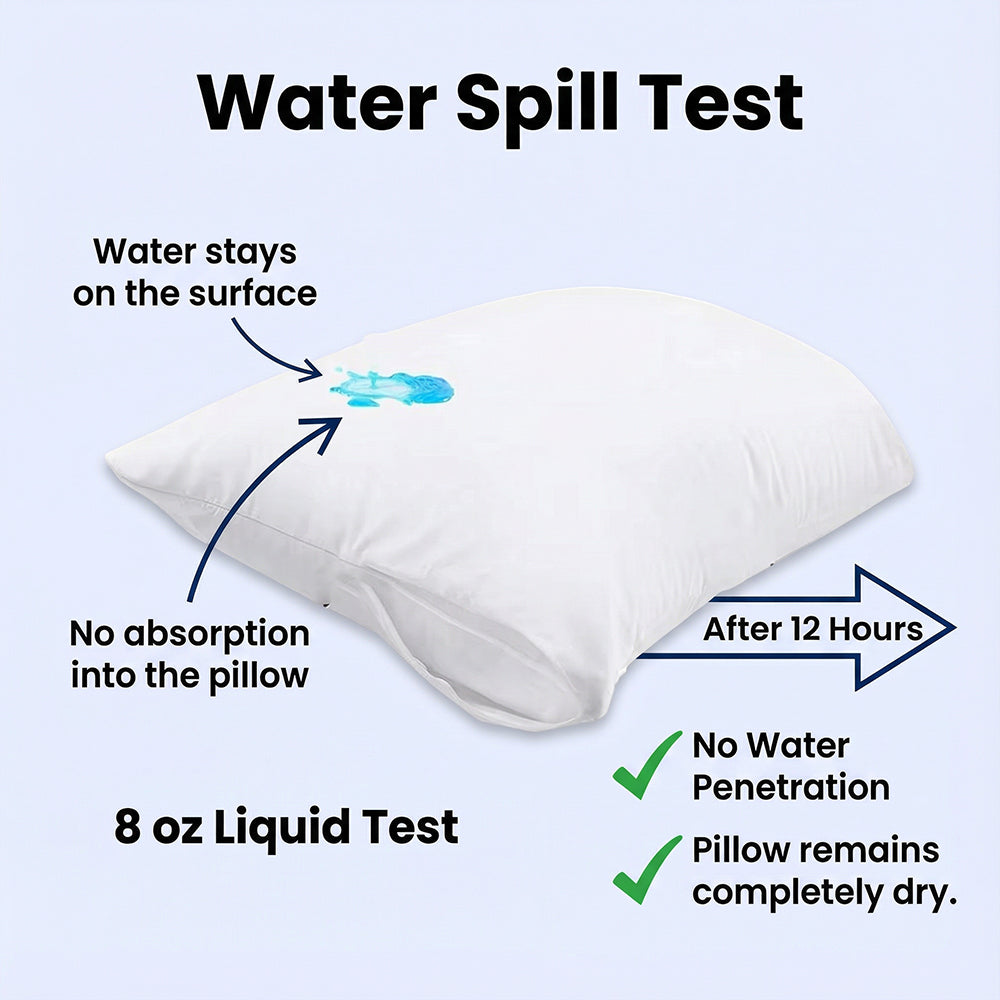 Water Spill Test

Water stays on the surface

No absorption into the pillow

After 12 Hours

8 oz Liquid Test

✓ No Water Penetration

✓ Pillow remains completely dry.